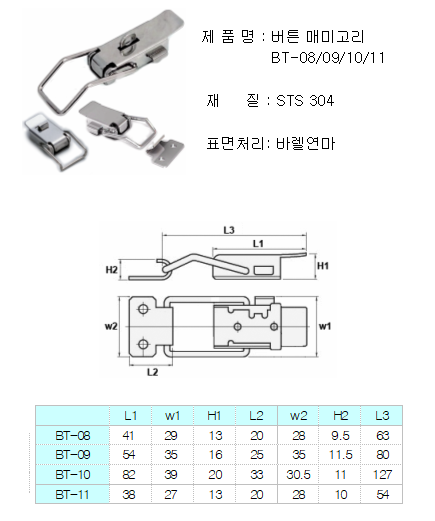 제 품 명 : 버튼 매미고리
BT-08/09/10/11

재 질 : STS 304

표면처리: 바렐연마

L3
L1
H2
H1
w2
w1
L2

| | L1 | w1 | H1 | L2 | w2 | H2 | L3 |
|---|---|---|---|---|---|---|---|
| BT-08 | 41 | 29 | 13 | 20 | 28 | 9.5 | 63 |
| BT-09 | 54 | 35 | 16 | 25 | 35 | 11.5 | 80 |
| BT-10 | 82 | 39 | 20 | 33 | 30.5 | 11 | 127 |
| BT-11 | 38 | 27 | 13 | 20 | 28 | 10 | 54 |