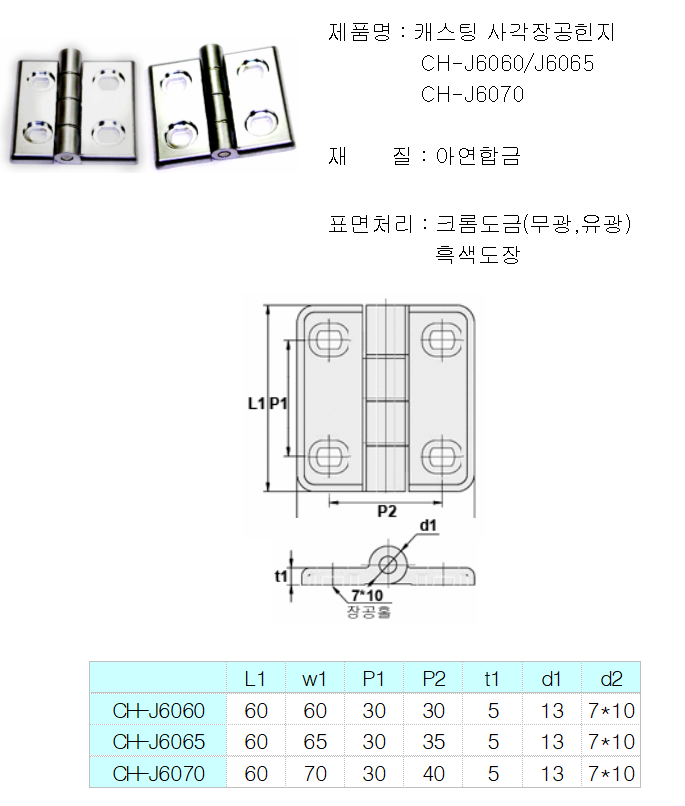 제품명 : 캐스팅 사각장공힌지
CH-J6060/J6065
CH-J6070

재 질 : 아연합금

표면처리 : 크롬도금(무광,유광)
흑색도장

L1 P1

P2

d1

t1

7*10
장공홀

| | L1 | w1 | P1 | P2 | t1 | d1 | d2 |
|---|---|---|---|---|---|---|---|
| CH-J6060 | 60 | 60 | 30 | 30 | 5 | 13 | 7*10 |
| CH-J6065 | 60 | 65 | 30 | 35 | 5 | 13 | 7*10 |
| CH-J6070 | 60 | 70 | 30 | 40 | 5 | 13 | 7*10 |