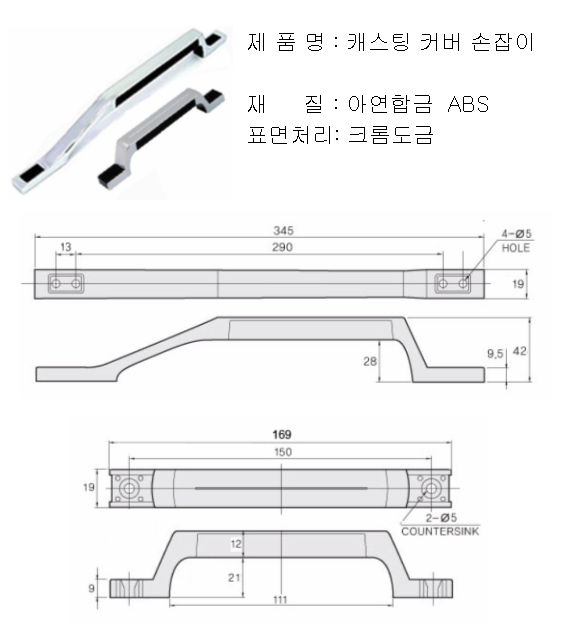 제 품 명 : 캐스팅 커버 손잡이

재 질 : 아연합금 ABS
표면처리: 크롬도금

345
13
290
4-Ø5
HOLE
19
28
9,5
42

169
150
19
2-Ø5
COUNTERSINK
12
21
9
111