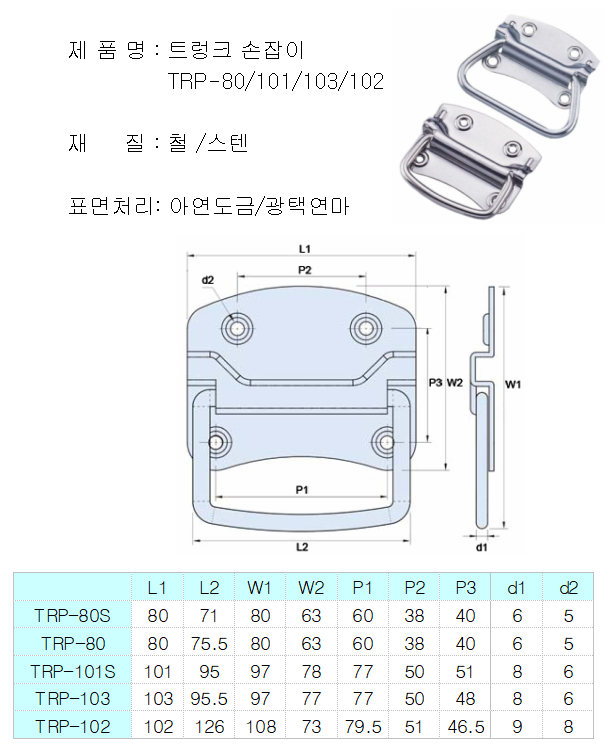 제 품 명 : 트렁크 손잡이
TRP-80/101/103/102

재 질 : 철 /스텐

표면처리: 아연도금/광택연마

L1
P2
d2
P3
W2
W1
P1
L2
d1

| | L1 | L2 | W1 | W2 | P1 | P2 | P3 | d1 | d2 |
|---|---|---|---|---|---|---|---|---|---|
| TRP-80S | 80 | 71 | 80 | 63 | 60 | 38 | 40 | 6 | 5 |
| TRP-80 | 80 | 75.5 | 80 | 63 | 60 | 38 | 40 | 6 | 5 |
| TRP-101S | 101 | 95 | 97 | 78 | 77 | 50 | 51 | 8 | 6 |
| TRP-103 | 103 | 95.5 | 97 | 77 | 77 | 50 | 48 | 8 | 6 |
| TRP-102 | 102 | 126 | 108 | 73 | 79.5 | 51 | 46.5 | 9 | 8 |