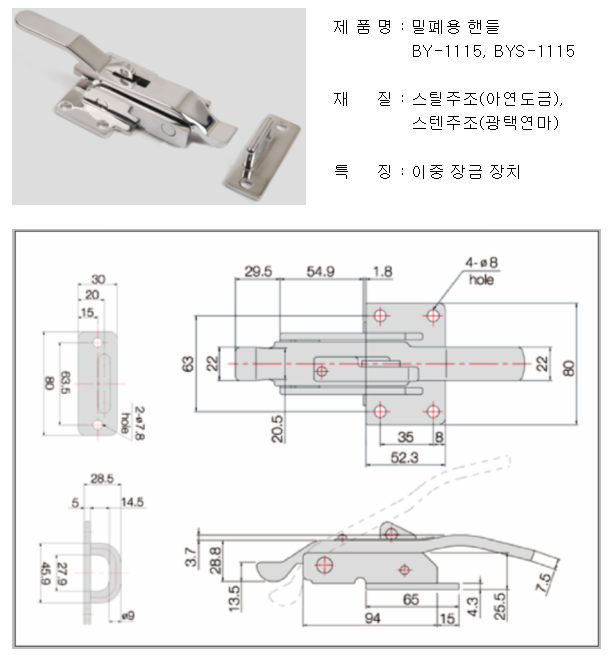 제 품 명 : 밀폐용 핸들
BY-1115, BYS-1115

재 질 : 스틸주조(아연도금),
스텐주조(광택연마)

특 징 : 이중 장금 장치

30
20
15
80
63.5
2-ø7.8
hole

29.5
54.9
1.8
4-ø8
hole
63
22
22
80
20.5
35
8
52.3

28.5
5
14.5
45.9
27.9
ø9

3.7
28.8
13.5
65
94
15
4.3
25.5
7.5